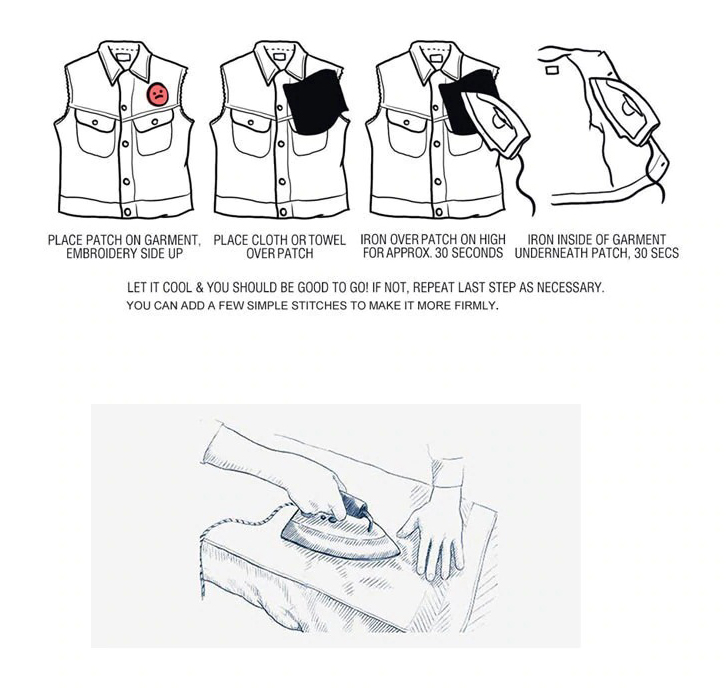 PLACE PATCH ON GARMENT, EMBROIDERY SIDE UP

PLACE CLOTH OR TOWEL OVER PATCH

IRON OVER PATCH ON HIGH FOR APPROX. 30 SECONDS

IRON INSIDE OF GARMENT UNDERNEATH PATCH, 30 SECS

LET IT COOL & YOU SHOULD BE GOOD TO GO! IF NOT, REPEAT LAST STEP AS NECESSARY.
YOU CAN ADD A FEW SIMPLE STITCHES TO MAKE IT MORE FIRMLY.