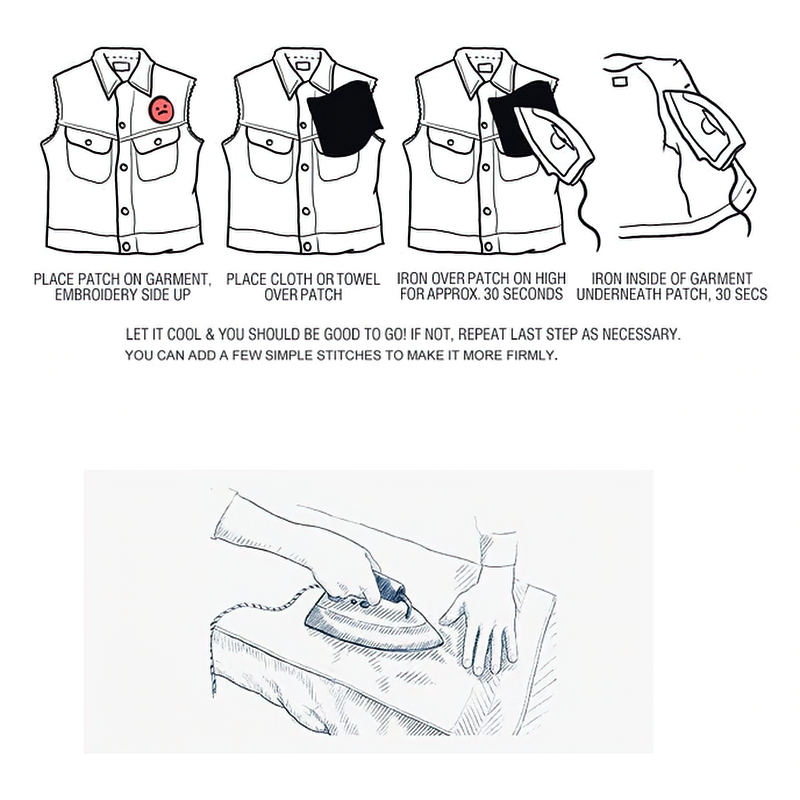 PLACE PATCH ON GARMENT, EMBROIDERY SIDE UP

PLACE CLOTH OR TOWEL OVER PATCH

IRON OVER PATCH ON HIGH FOR APPROX. 30 SECONDS

IRON INSIDE OF GARMENT UNDERNEATH PATCH, 30 SECS

LET IT COOL & YOU SHOULD BE GOOD TO GO! IF NOT, REPEAT LAST STEP AS NECESSARY.
YOU CAN ADD A FEW SIMPLE STITCHES TO MAKE IT MORE FIRMLY.