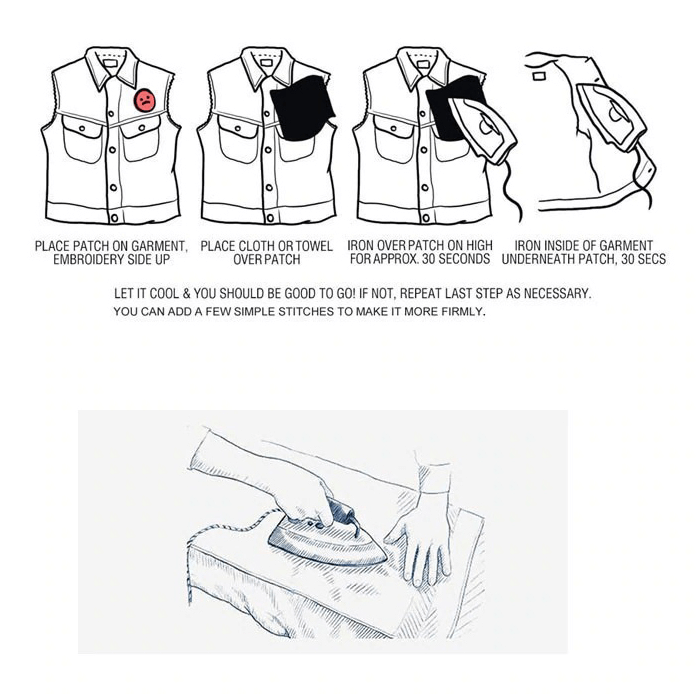 PLACE PATCH ON GARMENT, EMBROIDERY SIDE UP

PLACE CLOTH OR TOWEL OVER PATCH

IRON OVER PATCH ON HIGH FOR APPROX. 30 SECONDS

IRON INSIDE OF GARMENT UNDERNEATH PATCH, 30 SECS

LET IT COOL & YOU SHOULD BE GOOD TO GO! IF NOT, REPEAT LAST STEP AS NECESSARY.
YOU CAN ADD A FEW SIMPLE STITCHES TO MAKE IT MORE FIRMLY.