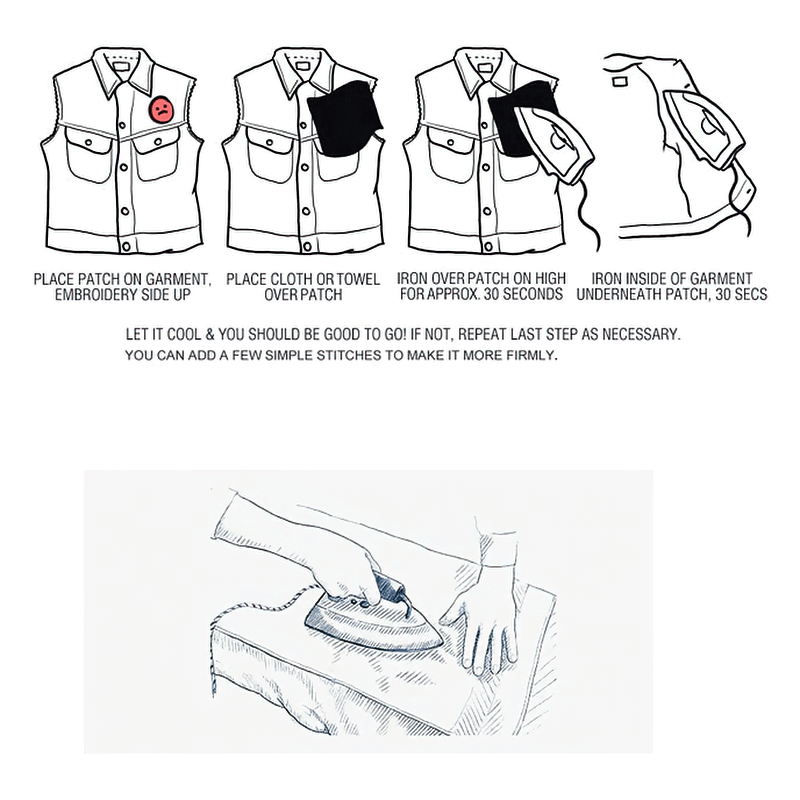 PLACE PATCH ON GARMENT, EMBROIDERY SIDE UP

PLACE CLOTH OR TOWEL OVER PATCH

IRON OVER PATCH ON HIGH FOR APPROX. 30 SECONDS

IRON INSIDE OF GARMENT UNDERNEATH PATCH, 30 SECS

LET IT COOL & YOU SHOULD BE GOOD TO GO! IF NOT, REPEAT LAST STEP AS NECESSARY.
YOU CAN ADD A FEW SIMPLE STITCHES TO MAKE IT MORE FIRMLY.