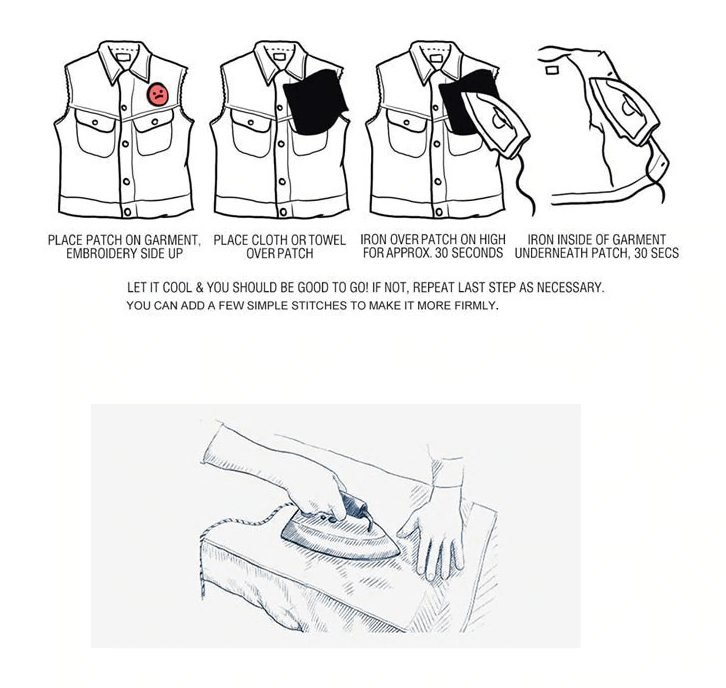 PLACE PATCH ON GARMENT, EMBROIDERY SIDE UP

PLACE CLOTH OR TOWEL OVER PATCH

IRON OVER PATCH ON HIGH FOR APPROX. 30 SECONDS

IRON INSIDE OF GARMENT UNDERNEATH PATCH, 30 SECS

LET IT COOL & YOU SHOULD BE GOOD TO GO! IF NOT, REPEAT LAST STEP AS NECESSARY.
YOU CAN ADD A FEW SIMPLE STITCHES TO MAKE IT MORE FIRMLY.